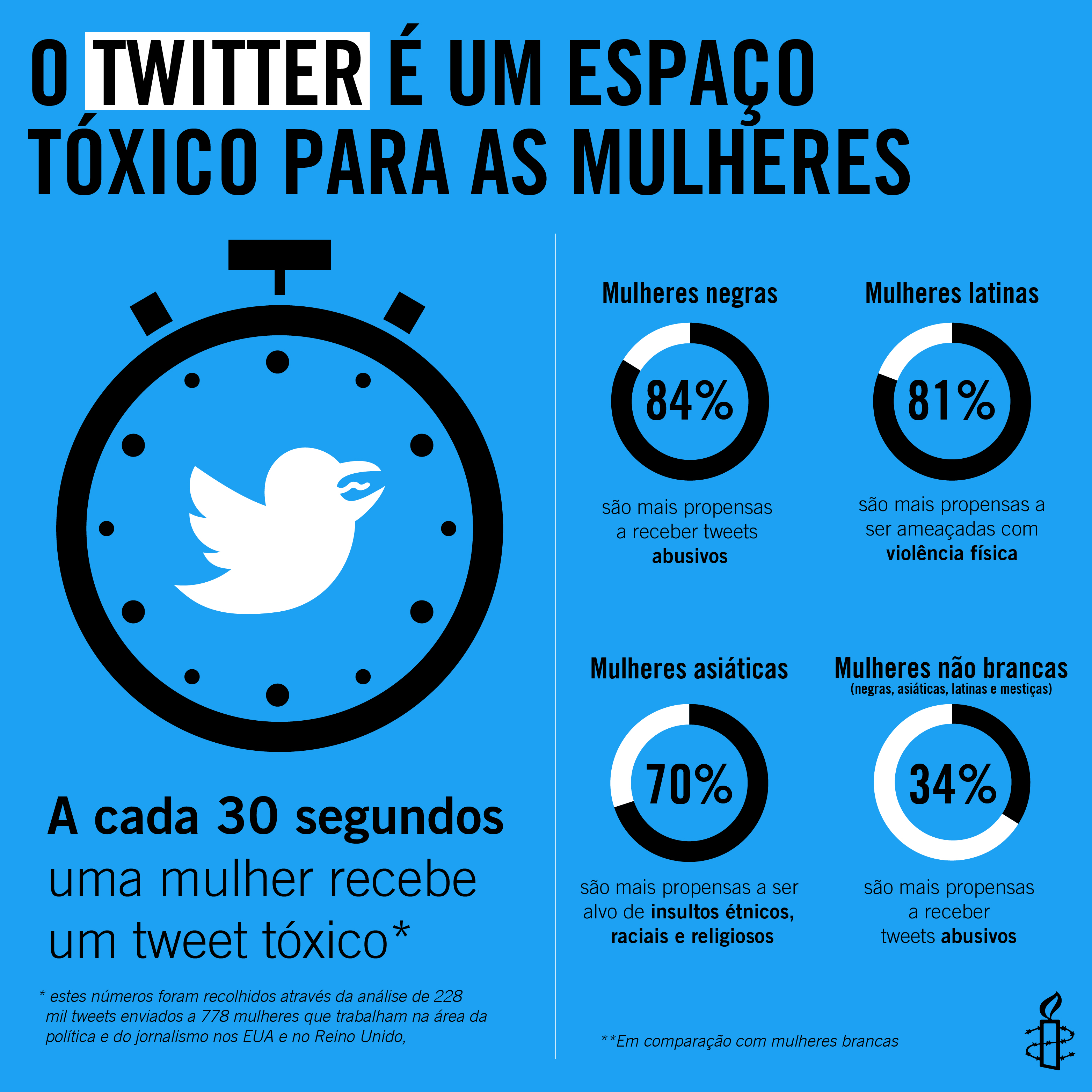 O TWITTER É UM ESPAÇO TÓXICO PARA AS MULHERES

A cada 30 segundos uma mulher recebe um tweet tóxico*

* estes números foram recolhidos através da análise de 228 mil tweets enviados a 778 mulheres que trabalham na área da política e do jornalismo nos EUA e no Reino Unido,

Mulheres negras

84%

são mais propensas a receber tweets abusivos

Mulheres latinas

81%

são mais propensas a ser ameaçadas com violência física

Mulheres asiáticas

70%

são mais propensas a ser alvo de insultos étnicos, raciais e religiosos

Mulheres não brancas
(negras, asiáticas, latinas e mestiças)

34%

são mais propensas a receber tweets abusivos

**Em comparação com mulheres brancas